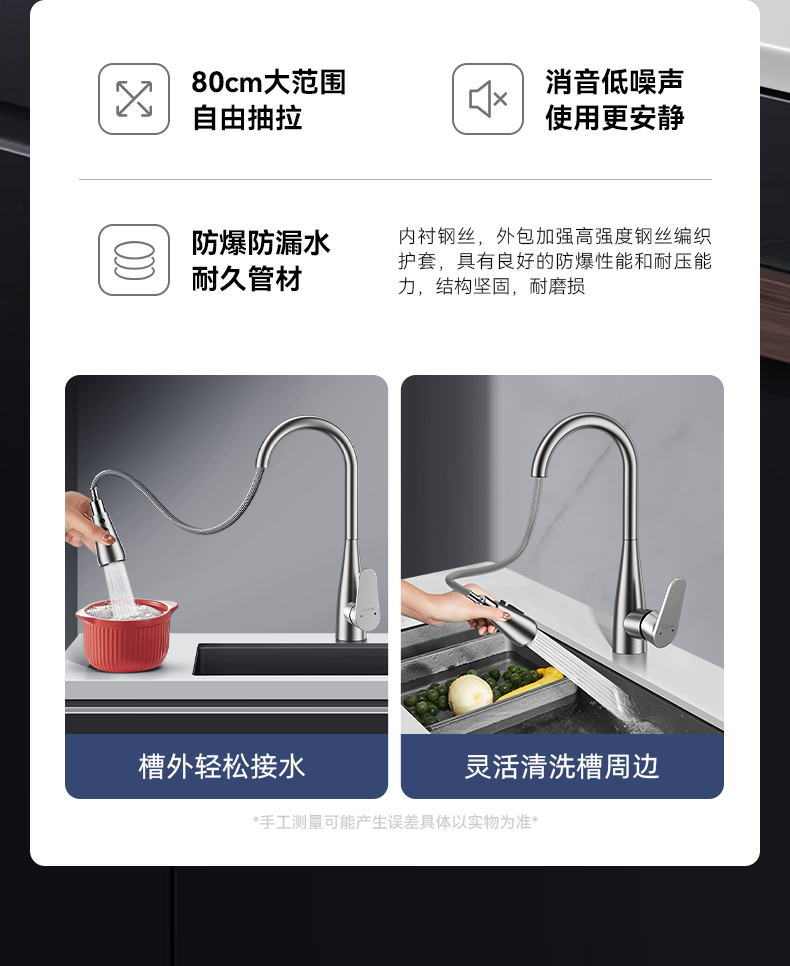 80cm大范围
自由抽拉

消音低噪声
使用更安静

防爆防漏水
耐久管材

内衬钢丝，外包加强高强度钢丝编织护套，具有良好的防爆性能和耐压能力，结构坚固，耐磨损

槽外轻松接水

灵活清洗槽周边

*手工测量可能产生误差具体以实物为准*