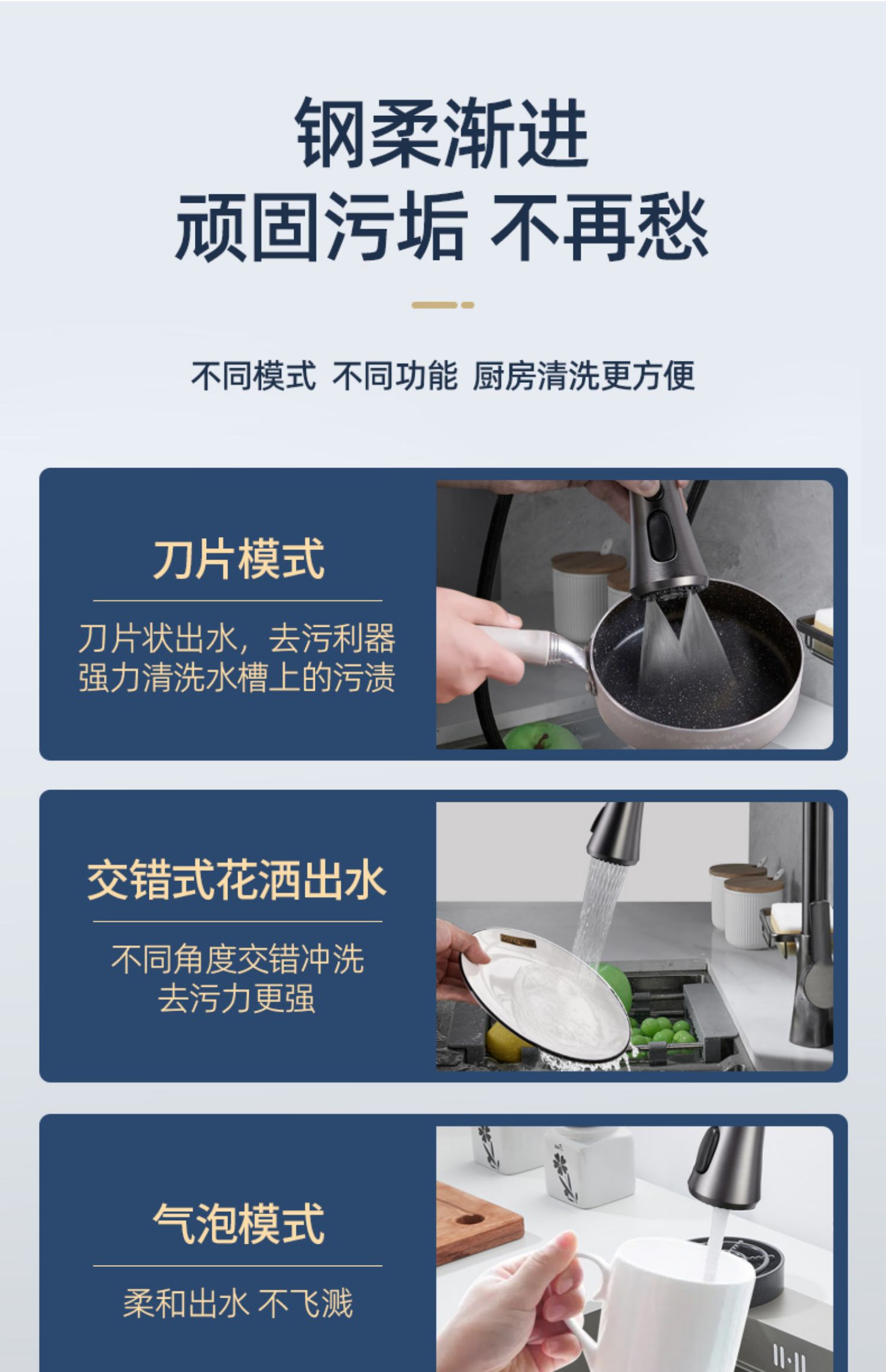 钢柔渐进
顽固污垢 不再愁

不同模式 不同功能 厨房清洗更方便

刀片模式

刀片状出水，去污利器
强力清洗水槽上的污渍

交错式花洒出水

不同角度交错冲洗
去污力更强

气泡模式

柔和出水 不飞溅