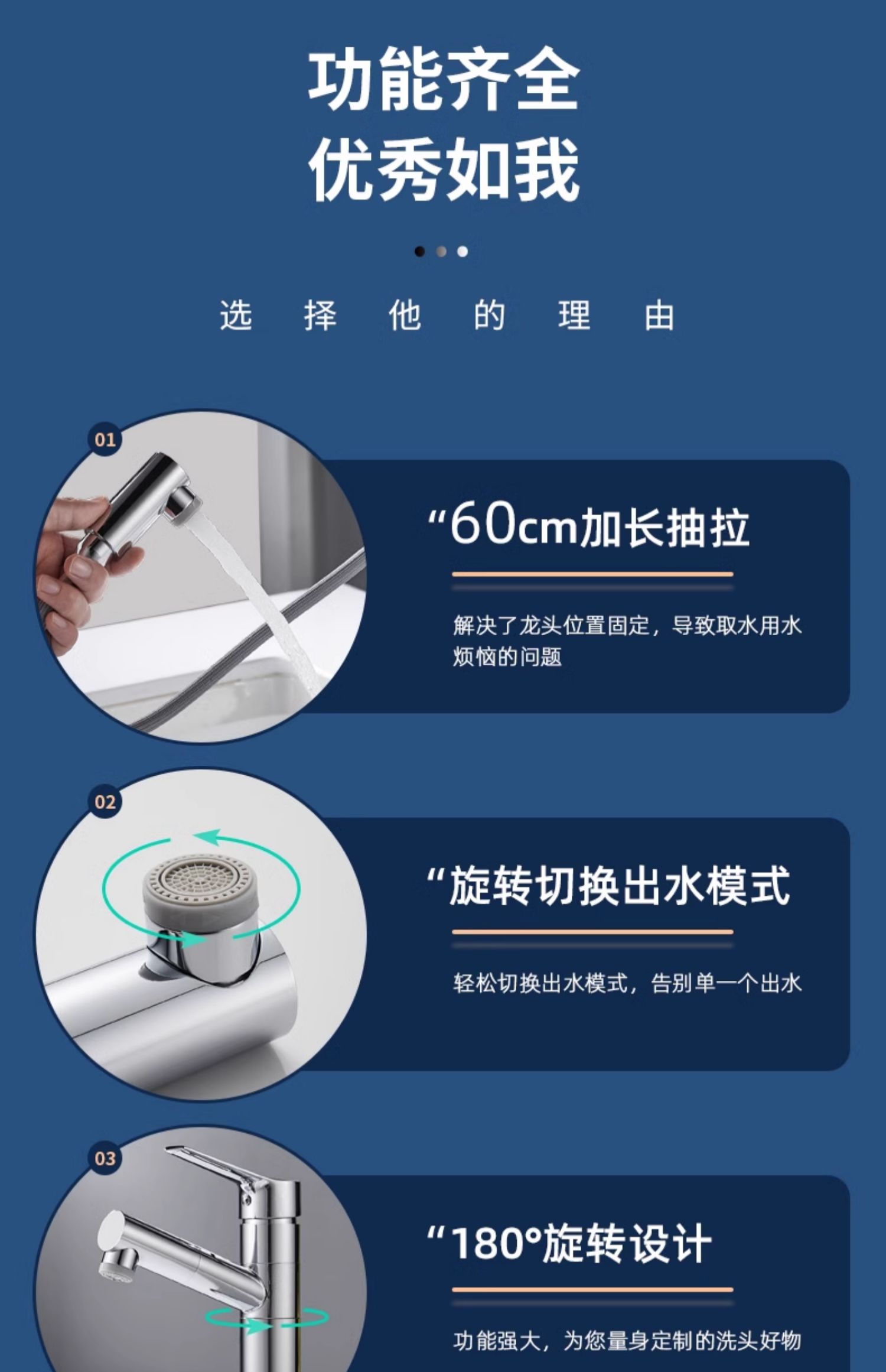 功能齐全
优秀如我

选 择 他 的 理 由

01

“60cm加长抽拉

解决了龙头位置固定，导致取水用水烦恼的问题

02

“旋转切换出水模式

轻松切换出水模式，告别单一个出水

03

“180°旋转设计

功能强大，为您量身定制的洗头好物