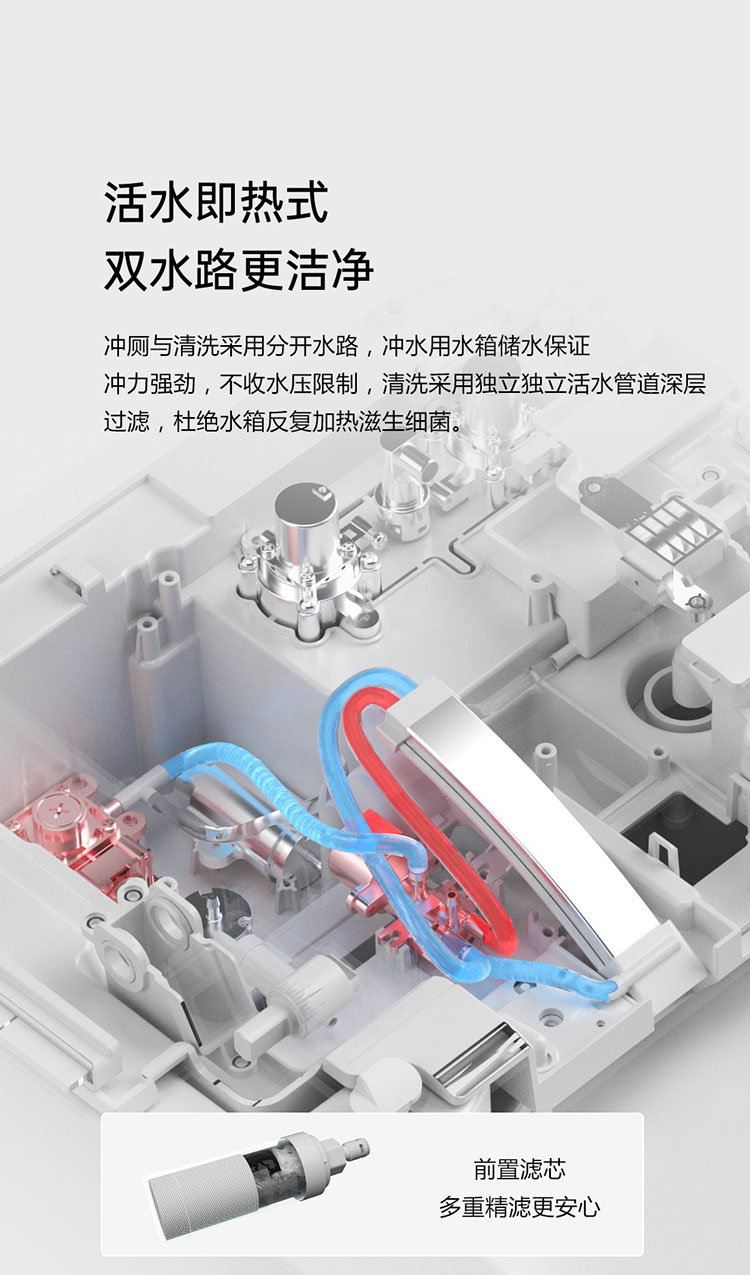 活水即热式
双水路更洁净

冲厕与清洗采用分开水路，冲水用水箱储水保证冲力强劲，不收水压限制，清洗采用独立独立活水管道深层过滤，杜绝水箱反复加热滋生细菌。

前置滤芯
多重精滤更安心