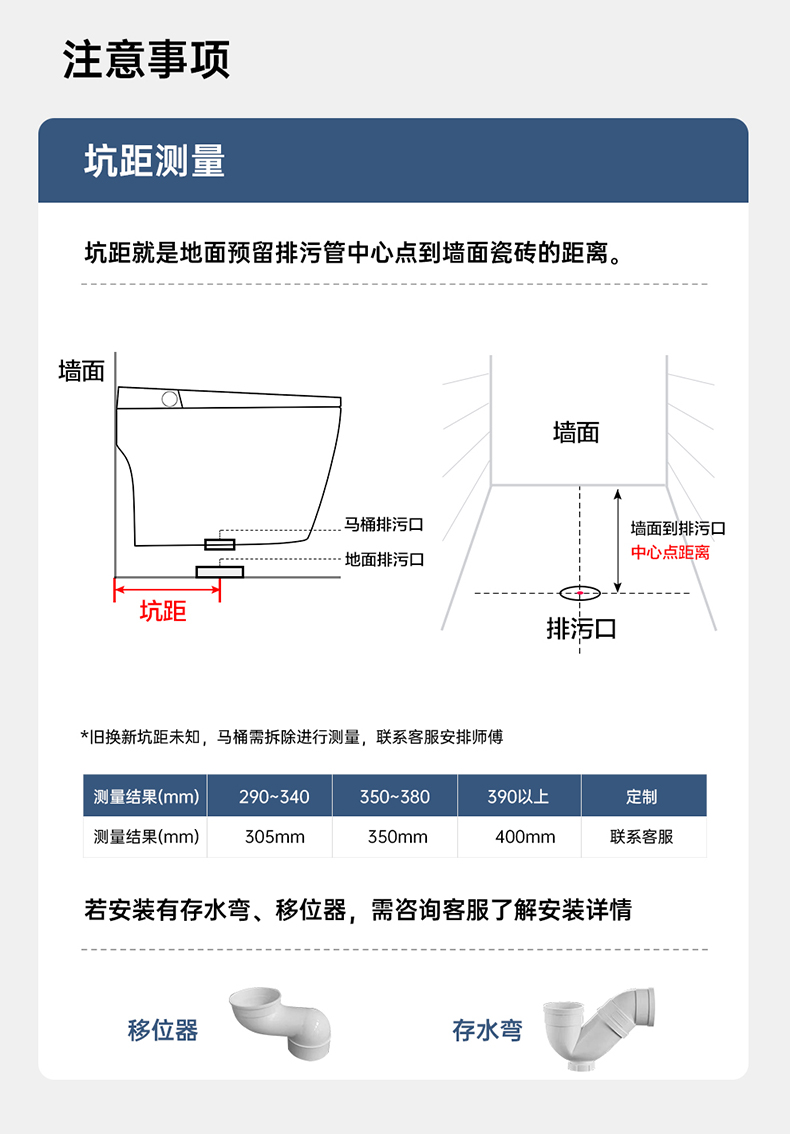 注意事项

坑距测量

坑距就是地面预留排污管中心点到墙面瓷砖的距离。

墙面

马桶排污口

地面排污口

坑距

墙面

墙面到排污口
中心点距离

排污口

*旧换新坑距未知，马桶需拆除进行测量，联系客服安排师傅

| 测量结果(mm) | 290~340 | 350~380 | 390以上 | 定制 |
|---|---|---|---|---|
| 测量结果(mm) | 305mm | 350mm | 400mm | 联系客服 |

若安装有存水弯、移位器，需咨询客服了解安装详情

移位器

存水弯