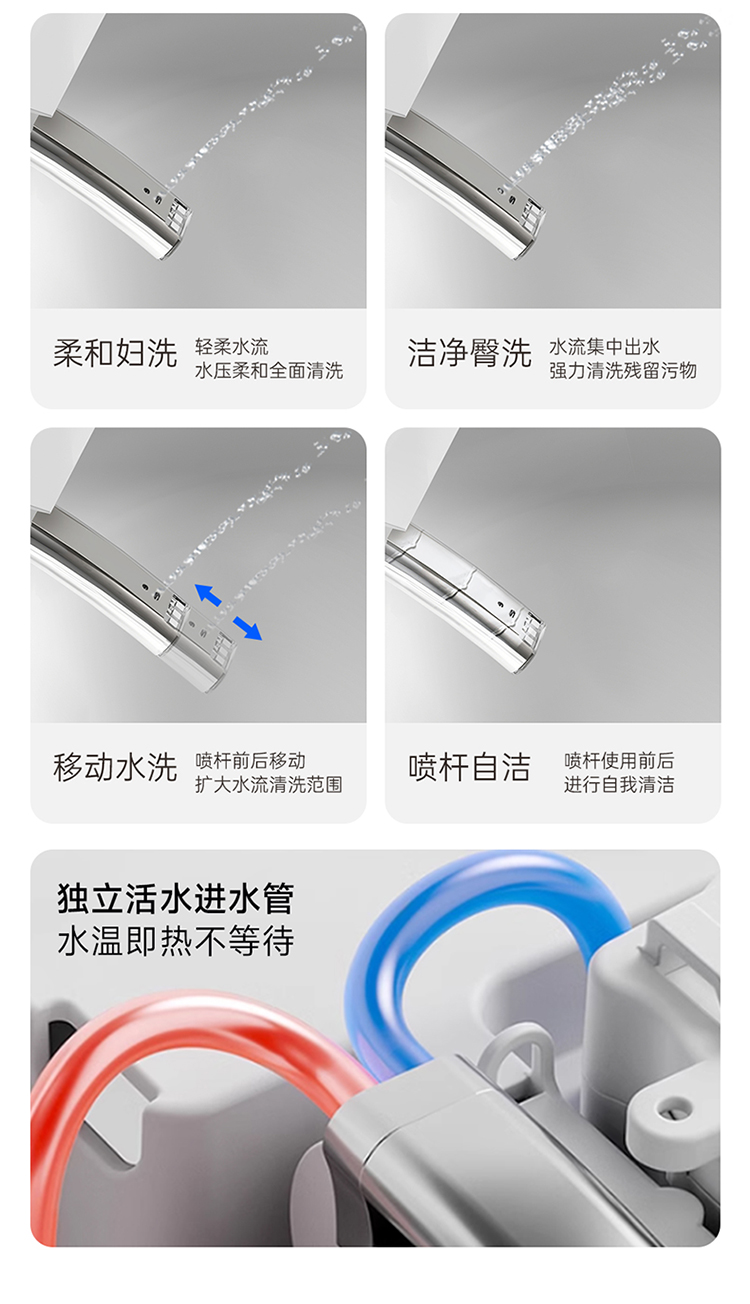 柔和妇洗 轻柔水流
水压柔和全面清洗

洁净臀洗 水流集中出水
强力清洗残留污物

移动水洗 喷杆前后移动
扩大水流清洗范围

喷杆自洁 喷杆使用前后
进行自我清洁

独立活水进水管
水温即热不等待